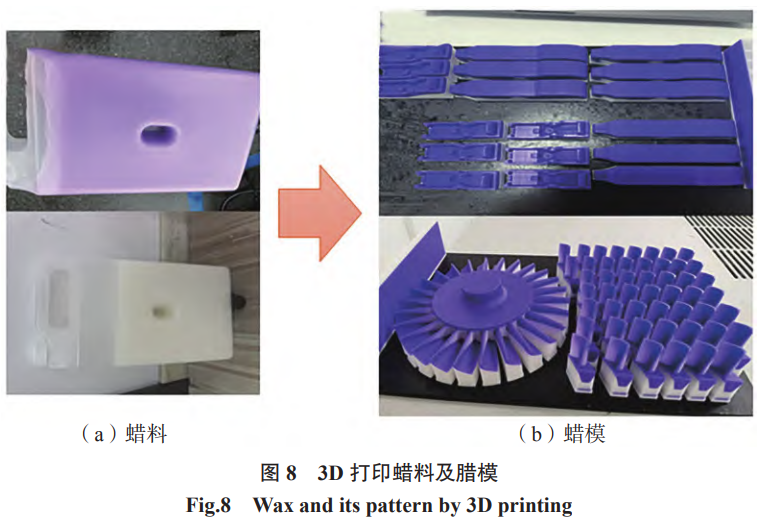 （a）蜡料

（b）蜡模

图 8　3D 打印蜡料及腊模

Fig.8　Wax and its pattern by 3D printing